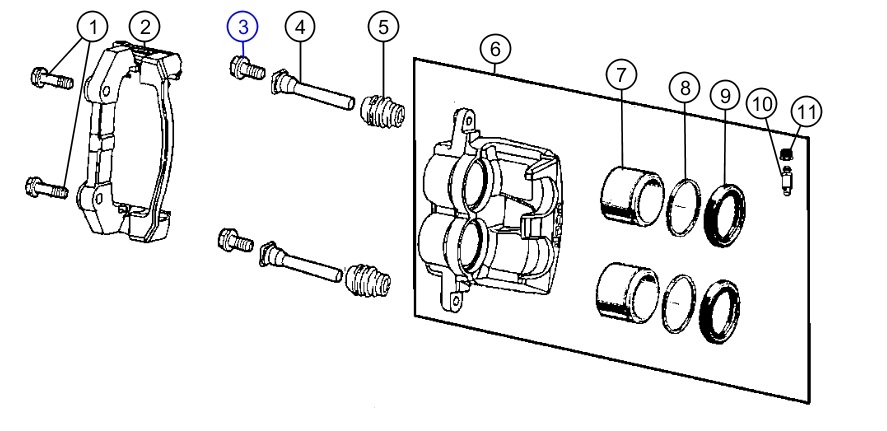 1
2
3
4
5
6
7
8
9
10
11